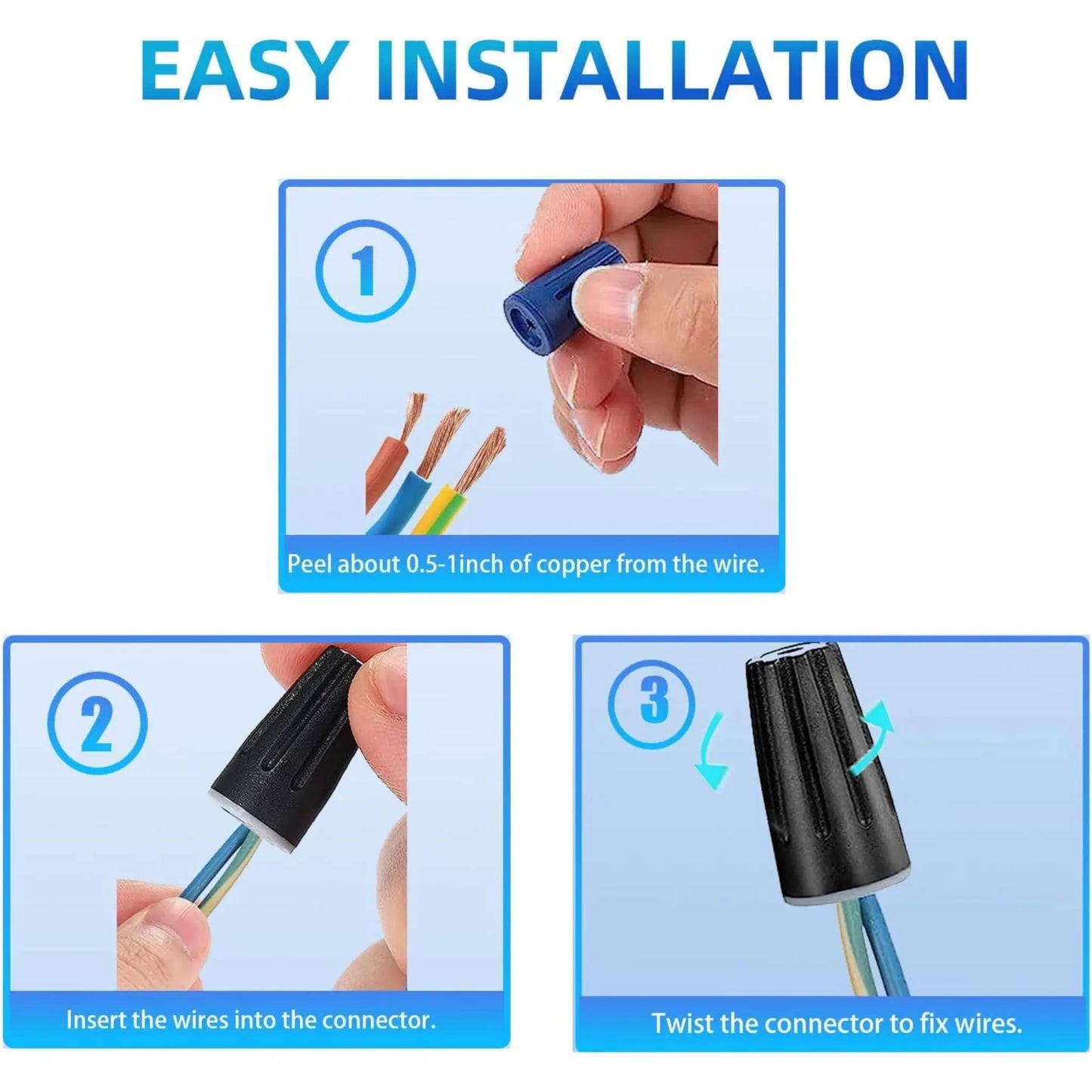 EASY INSTALLATION

1

Peel about 0.5-1inch of copper from the wire.

2

Insert the wires into the connector.

3

Twist the connector to fix wires.